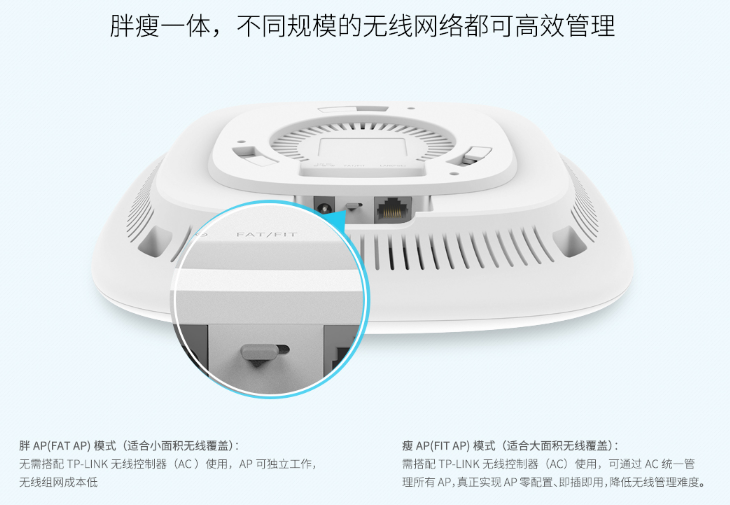 胖瘦一体，不同规模的无线网络都可高效管理

FAT/FIT

胖 AP(FAT AP) 模式（适合小面积无线覆盖）:
无需搭配 TP-LINK 无线控制器（AC）使用，AP 可独立工作，无线组网成本低

瘦 AP(FIT AP) 模式（适合大面积无线覆盖）:
需搭配 TP-LINK 无线控制器（AC）使用，可通过 AC 统一管理所有 AP，真正实现 AP 零配置、即插即用，降低无线管理难度。